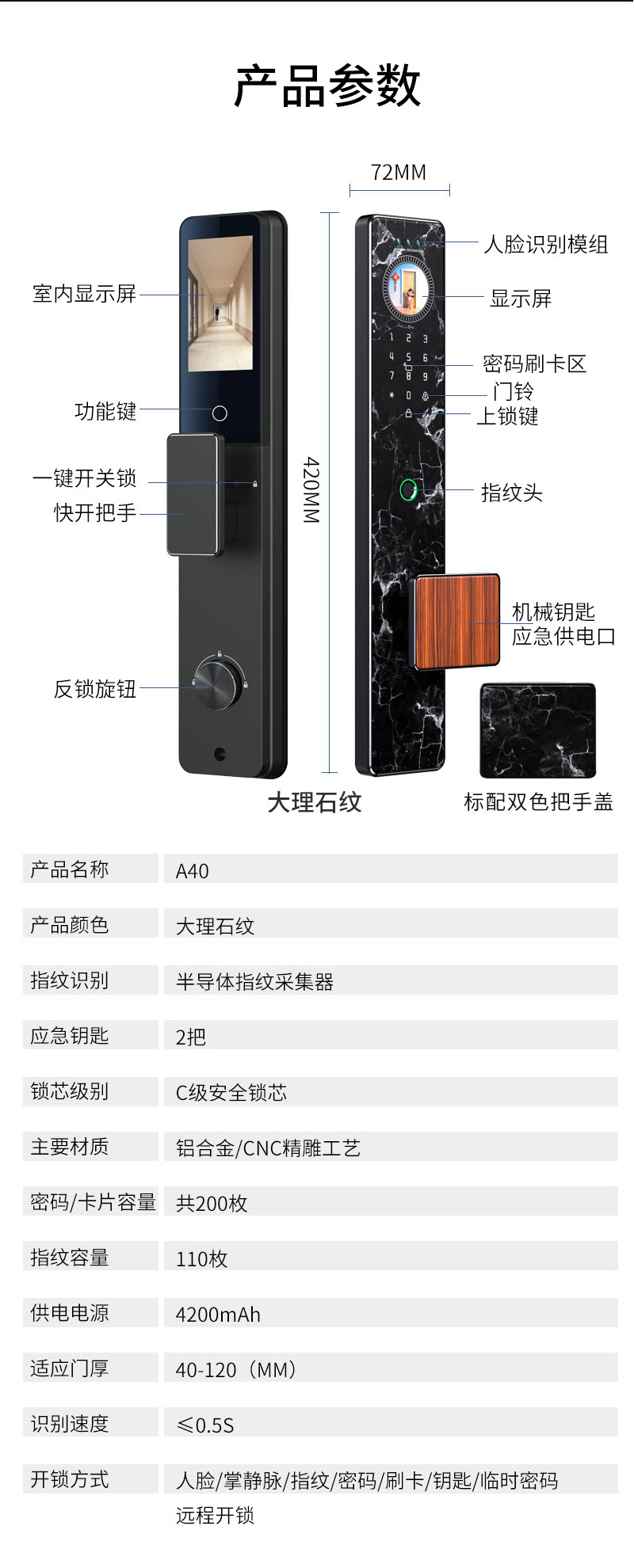 产品参数

72MM

420MM

室内显示屏
功能键
一键开关锁
快开把手
反锁旋钮

人脸识别模组
显示屏
密码刷卡区
门铃
上锁键
指纹头
机械钥匙
应急供电口

1 2 3
4 5 6
7 8 9
* 0

大理石纹
标配双色把手盖

| 产品名称 | A40 |
|---|---|
| 产品颜色 | 大理石纹 |
| 指纹识别 | 半导体指纹采集器 |
| 应急钥匙 | 2把 |
| 锁芯级别 | C级安全锁芯 |
| 主要材质 | 铝合金/CNC精雕工艺 |
| 密码/卡片容量 | 共200枚 |
| 指纹容量 | 110枚 |
| 供电电源 | 4200mAh |
| 适应门厚 | 40-120（MM） |
| 识别速度 | ≤0.5S |
| 开锁方式 | 人脸/掌静脉/指纹/密码/刷卡/钥匙/临时密码 远程开锁 |